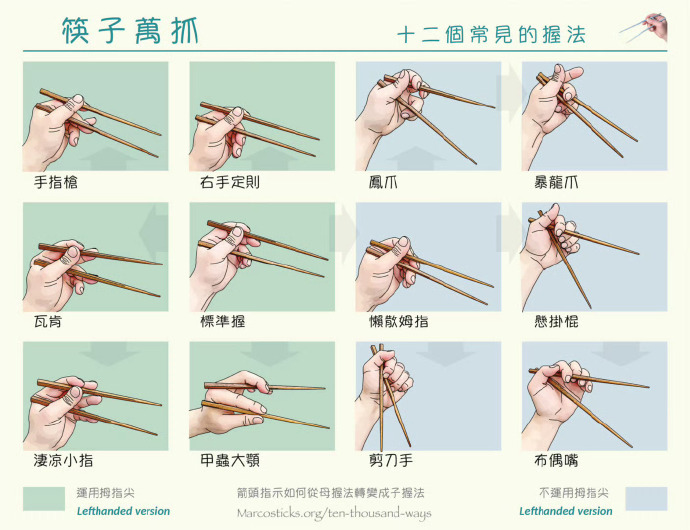 筷子萬抓

十二個常見的握法

手指槍

右手定則

鳳爪

暴龍爪

瓦肯

標準握

懶散姆指

懸掛棍

淒涼小指

甲蟲大顎

剪刀手

布偶嘴

運用拇指尖
Lefthanded version

箭頭指示如何從母握法轉變成子握法
Marcosticks.org/ten-thousand-ways

不運用拇指尖
Lefthanded version