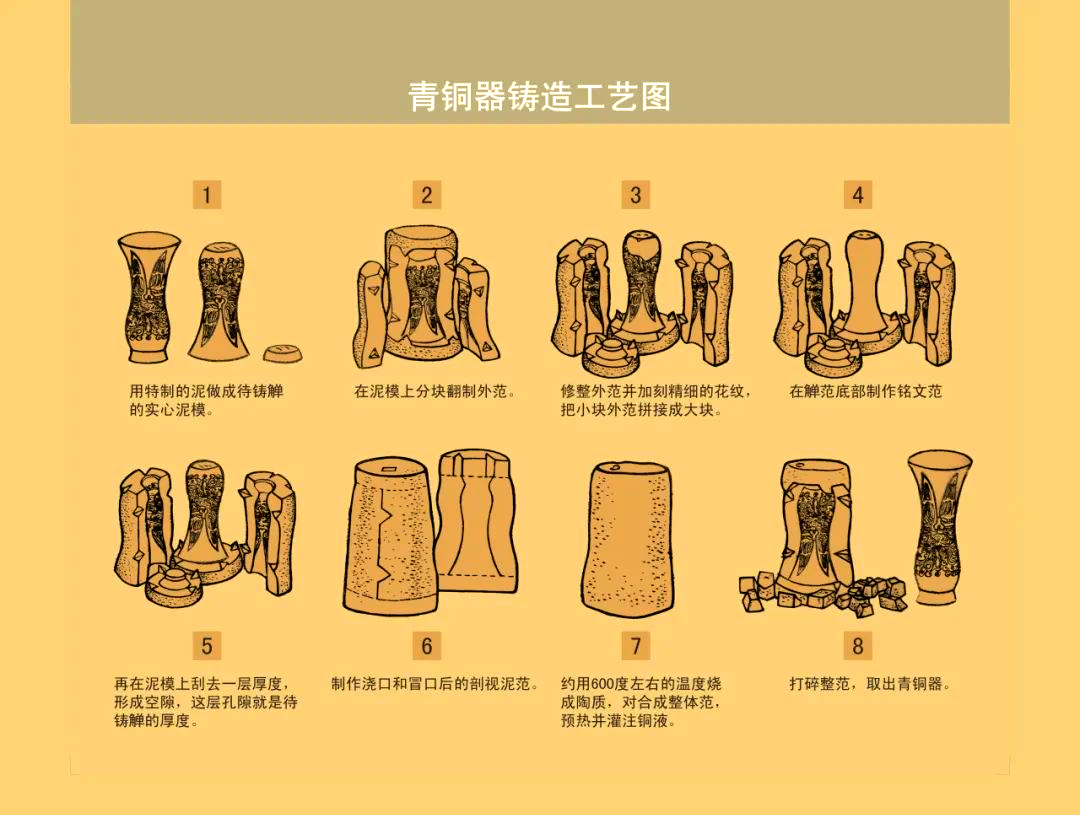 青铜器铸造工艺图

1

用特制的泥做成待铸觯的实心泥模。

2

在泥模上分块翻制外范。

3

修整外范并加刻精细的花纹，把小块外范拼接成大块。

4

在觯范底部制作铭文范

5

再在泥模上刮去一层厚度，形成空隙，这层孔隙就是待铸觯的厚度。

6

制作浇口和冒口后的剖视泥范。

7

约用600度左右的温度烧成陶质，对合成整体范，预热并灌注铜液。

8

打碎整范，取出青铜器。