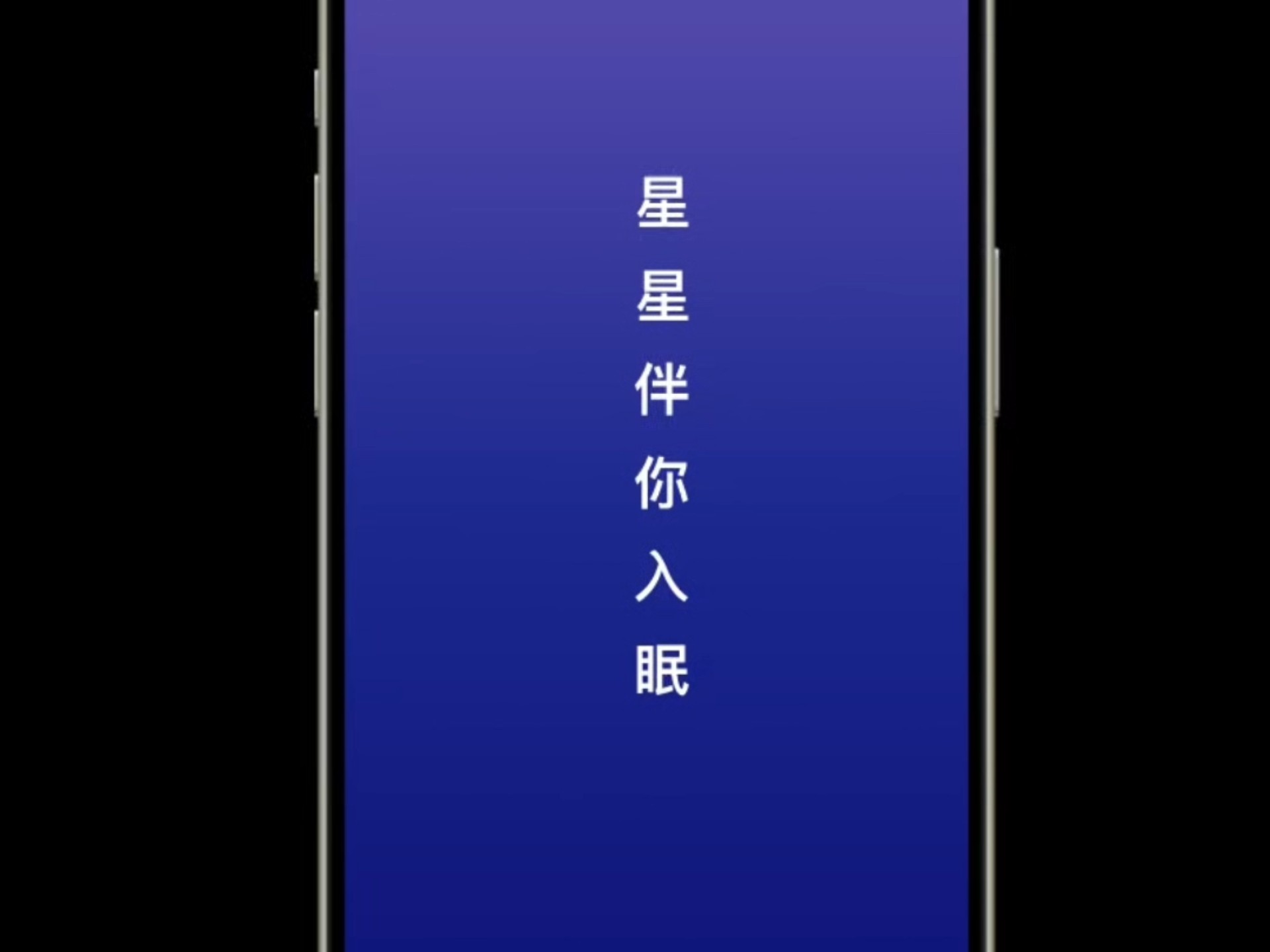 星星伴你入眠