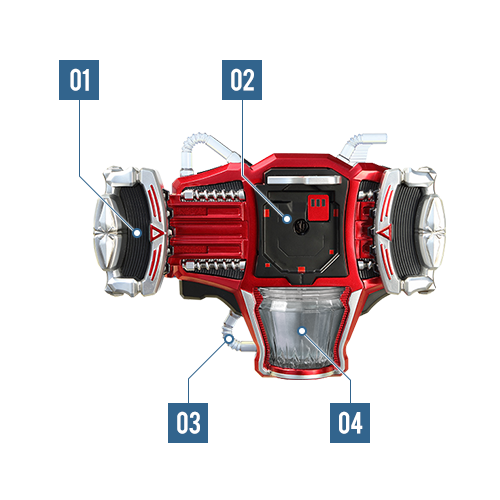 01

02

03

04