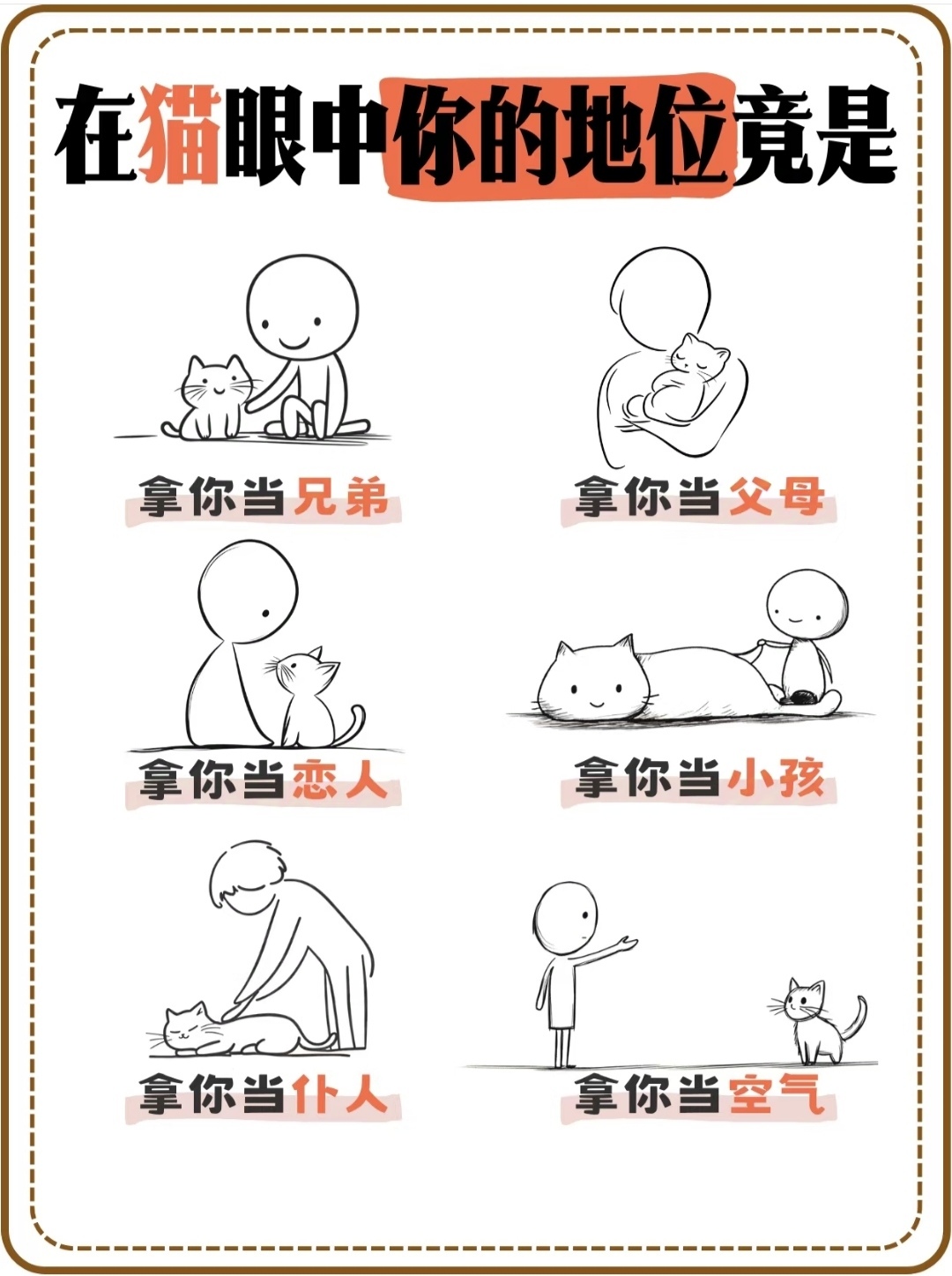 在猫眼中你的地位竟是

拿你当兄弟

拿你当父母

拿你当恋人

拿你当小孩

拿你当仆人

拿你当空气